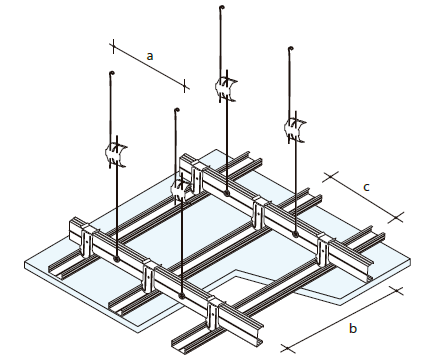 a
c
b