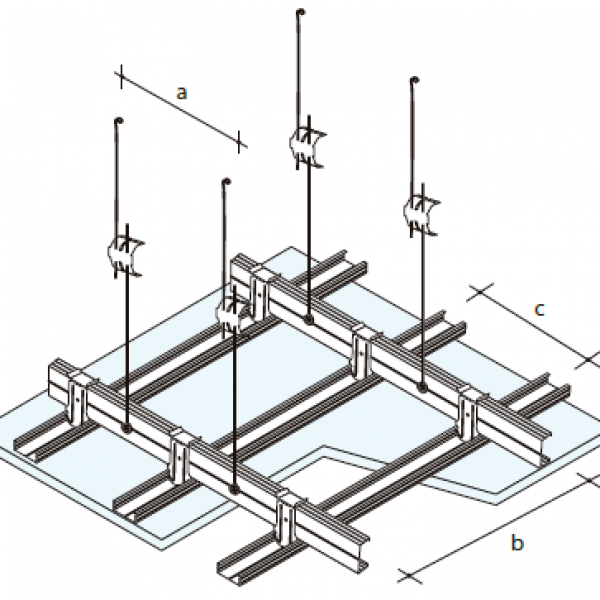 a
c
b